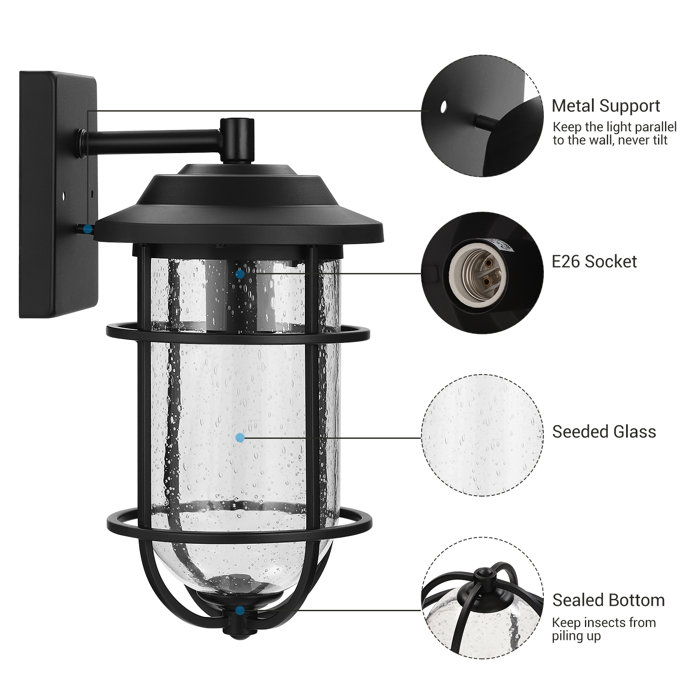 Metal Support
Keep the light parallel to the wall, never tilt

E26 Socket

Seeded Glass

Sealed Bottom
Keep insects from piling up